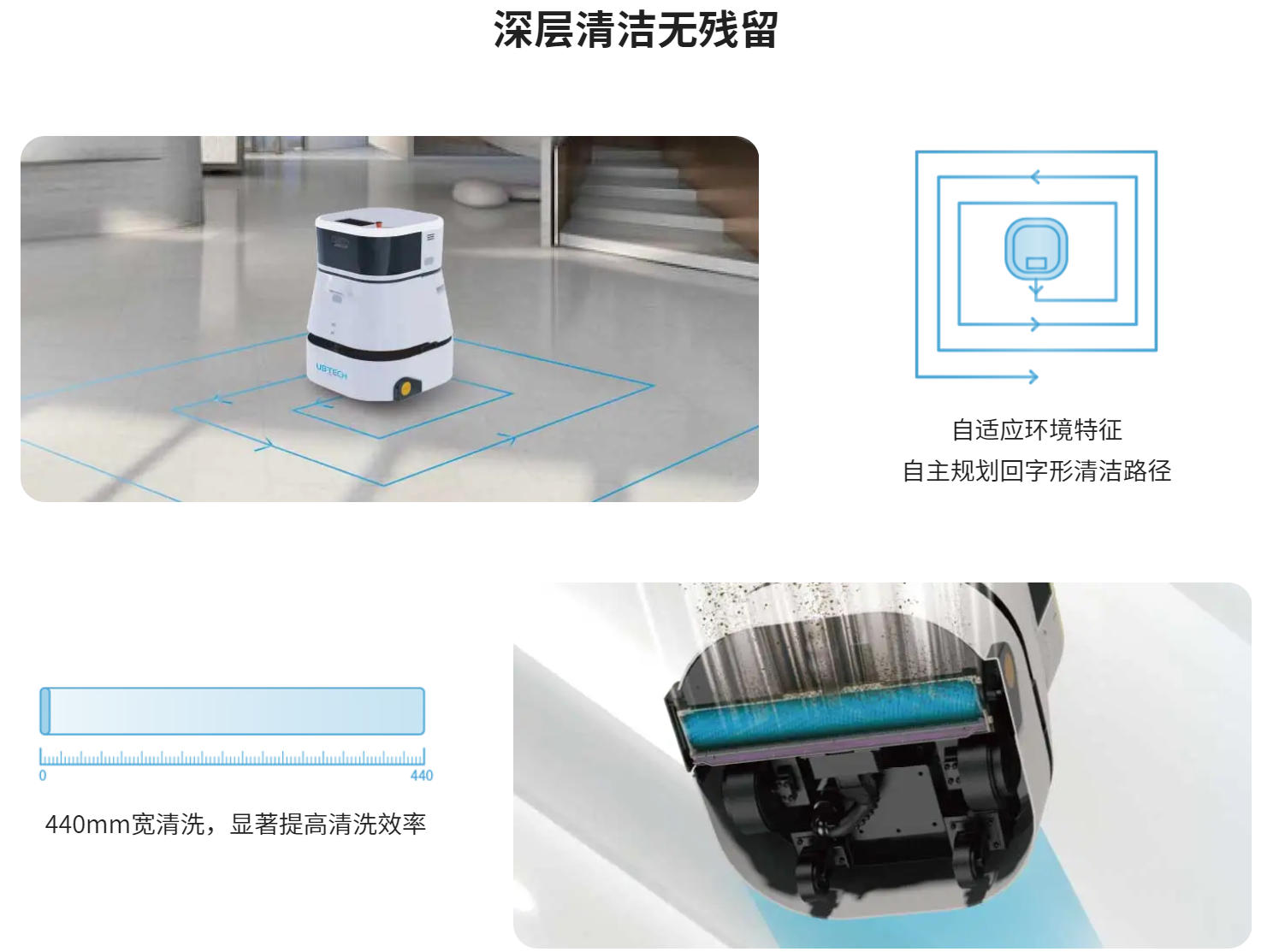 深层清洁无残留

UBTECH

自适应环境特征
自主规划回字形清洁路径

0
440

440mm宽清洗，显著提高清洗效率